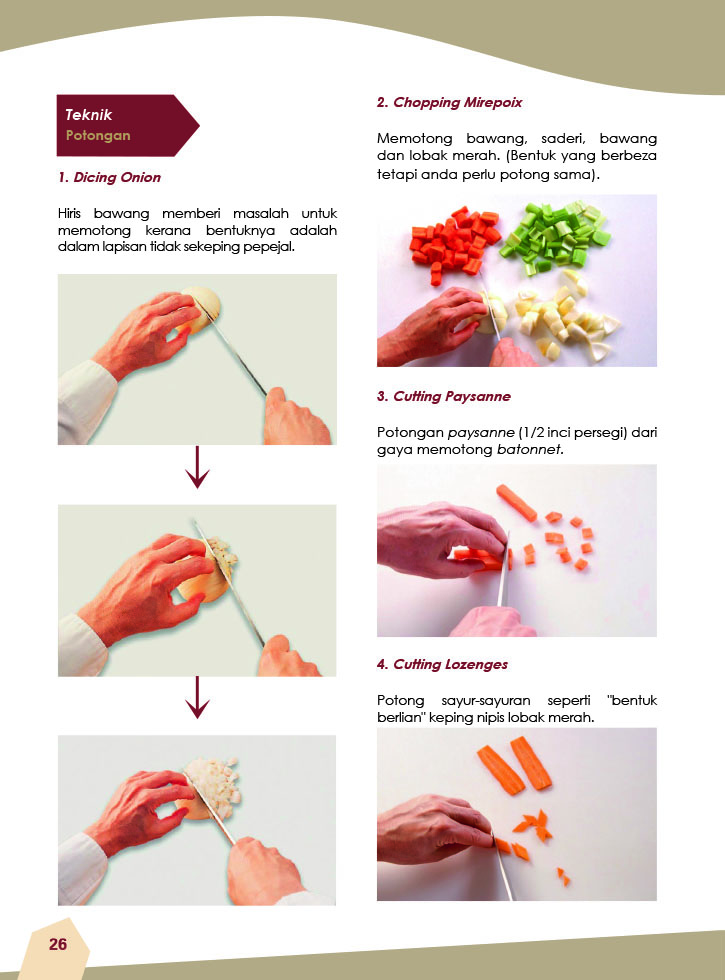 Teknik
Potongan

1. Dicing Onion

Hiris bawang memberi masalah untuk memotong kerana bentuknya adalah dalam lapisan tidak sekeping pepejal.

2. Chopping Mirepoix

Memotong bawang, saderi, bawang dan lobak merah. (Bentuk yang berbeza tetapi anda perlu potong sama).

3. Cutting Paysanne

Potongan paysanne (1/2 inci persegi) dari gaya memotong batonnet.

4. Cutting Lozenges

Potong sayur-sayuran seperti "bentuk berlian" keping nipis lobak merah.

26