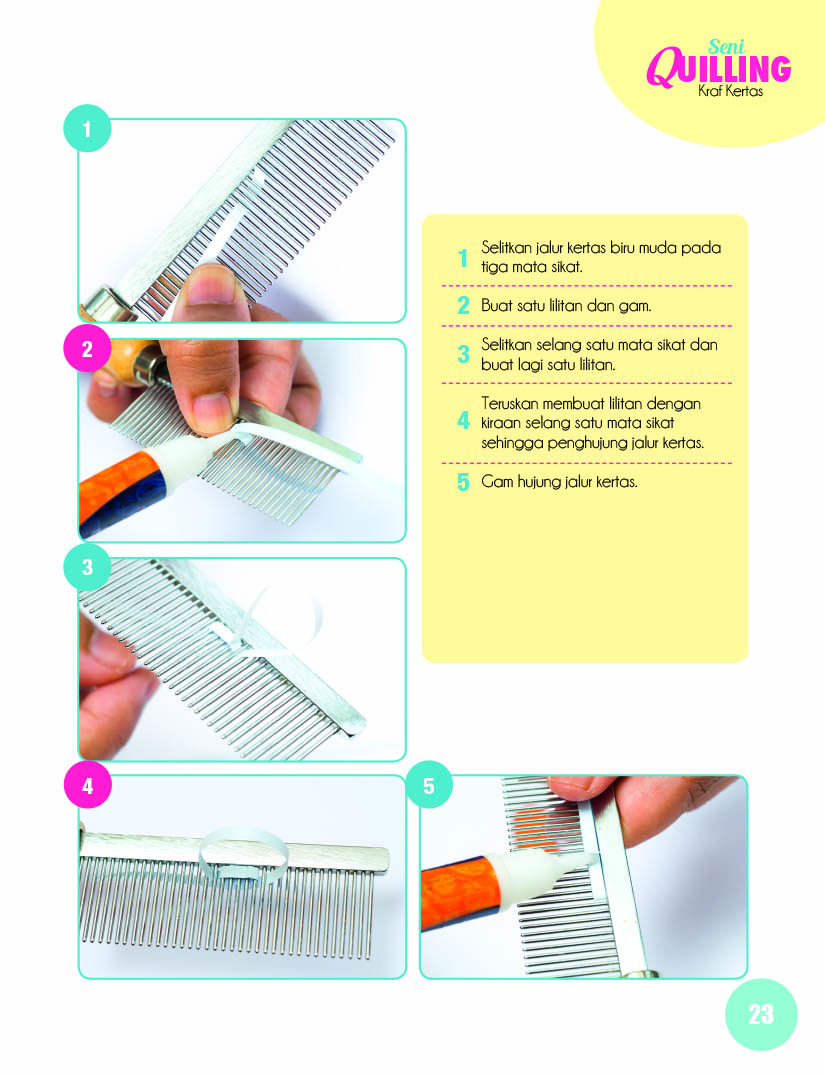 Seni QUILLING Kraf Kertas

1

2

3

4

5

1 Selitkan jalur kertas biru muda pada tiga mata sikat.

2 Buat satu lilitan dan gam.

3 Selitkan selang satu mata sikat dan buat lagi satu lilitan.

4 Teruskan membuat lilitan dengan kiraan selang satu mata sikat sehingga penghujung jalur kertas.

5 Gam hujung jalur kertas.

23