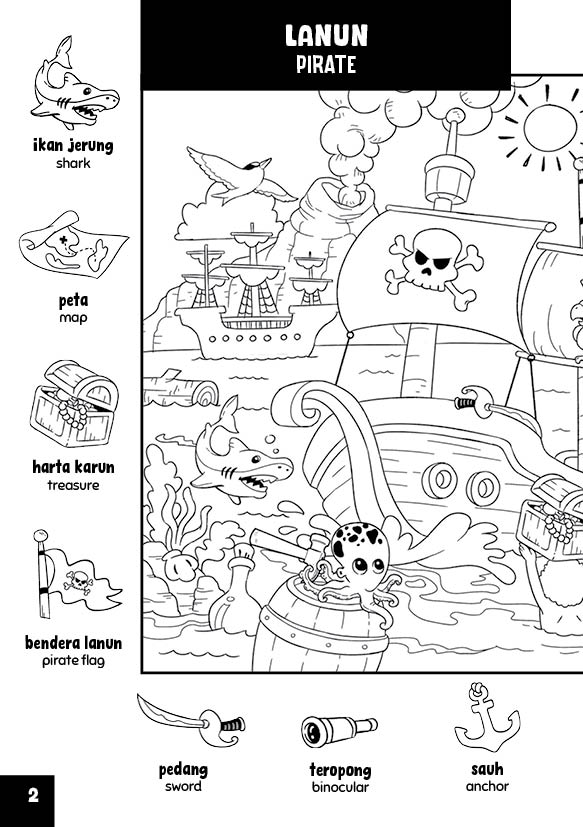 LANUN
PIRATE

ikan jerung
shark

peta
map

harta karun
treasure

bendera lanun
pirate flag

pedang
sword

teropong
binocular

sauh
anchor

2