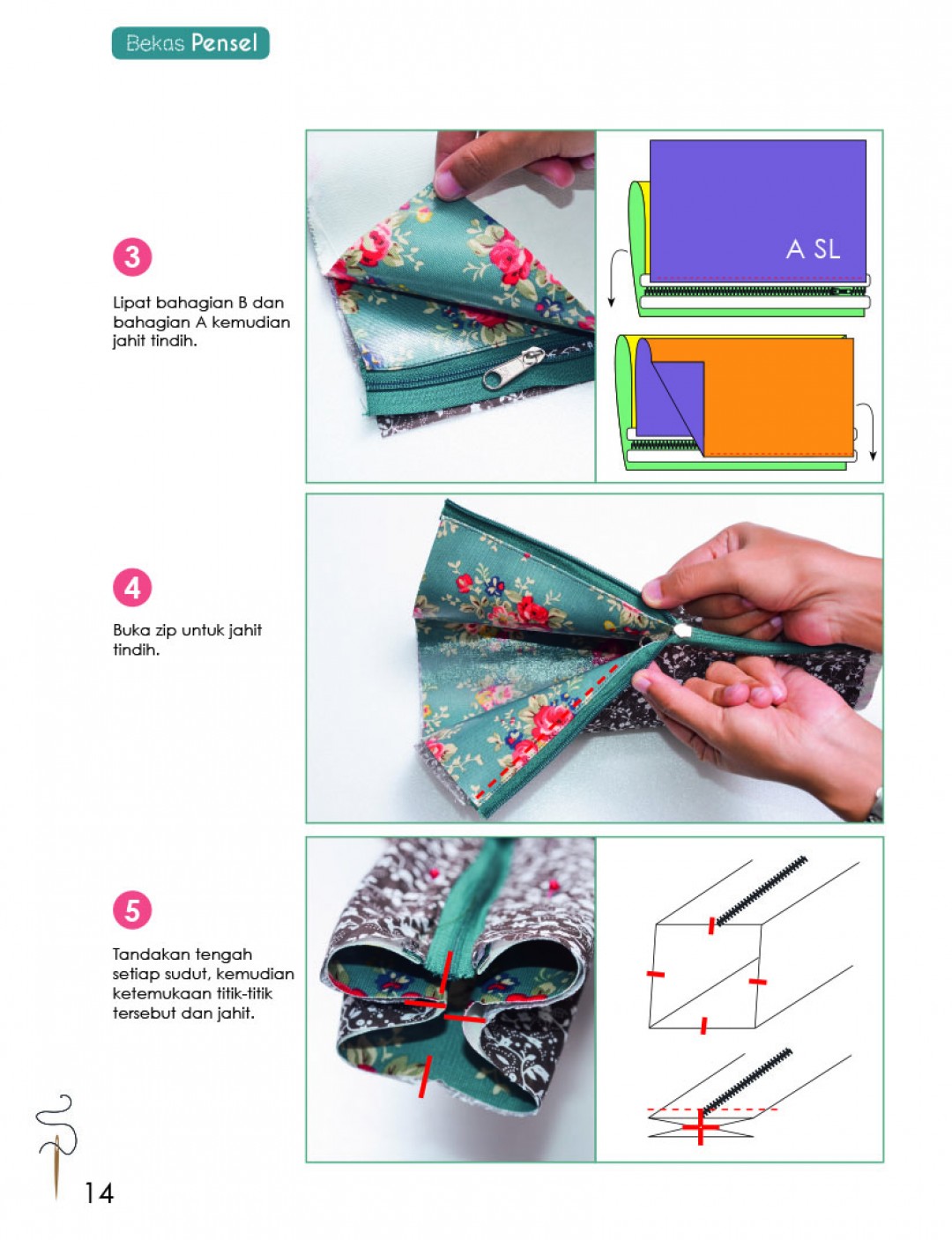 Bekas Pensel

3

Lipat bahagian B dan bahagian A kemudian jahit tindih.

A SL

4

Buka zip untuk jahit tindih.

5

Tandakan tengah setiap sudut, kemudian ketemukaan titik-titik tersebut dan jahit.

14