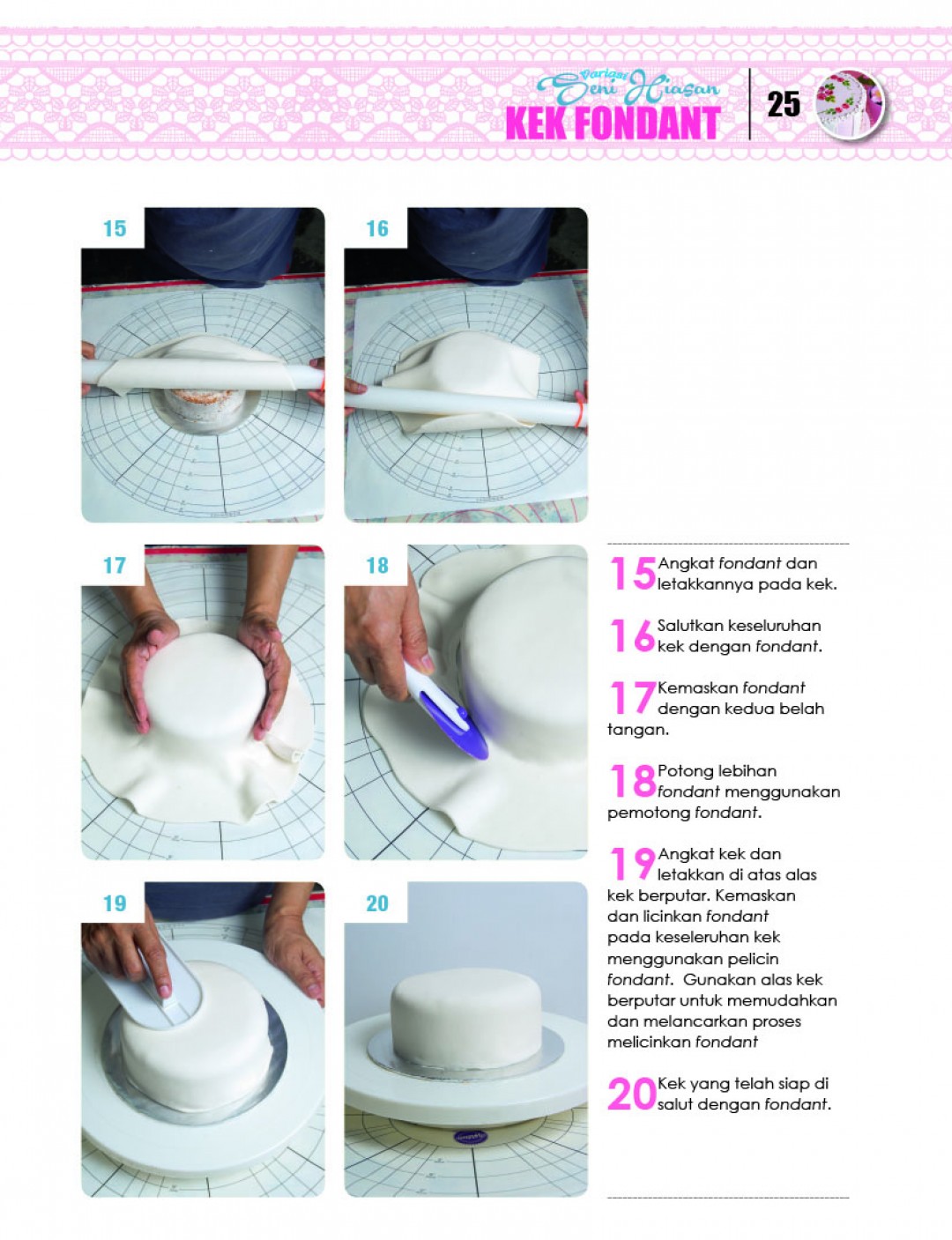 Variasi Seni Hiasan
KEK FONDANT

25

15

16

17

18

19

20

15 Angkat fondant dan letakkannya pada kek.

16 Salutkan keseluruhan kek dengan fondant.

17 Kemaskan fondant dengan kedua belah tangan.

18 Potong lebihan fondant menggunakan pemotong fondant.

19 Angkat kek dan letakkan di atas alas kek berputar. Kemaskan dan licinkan fondant pada keseleruhan kek menggunakan pelicin fondant. Gunakan alas kek berputar untuk memudahkan dan melancarkan proses melicinkan fondant

20 Kek yang telah siap di salut dengan fondant.