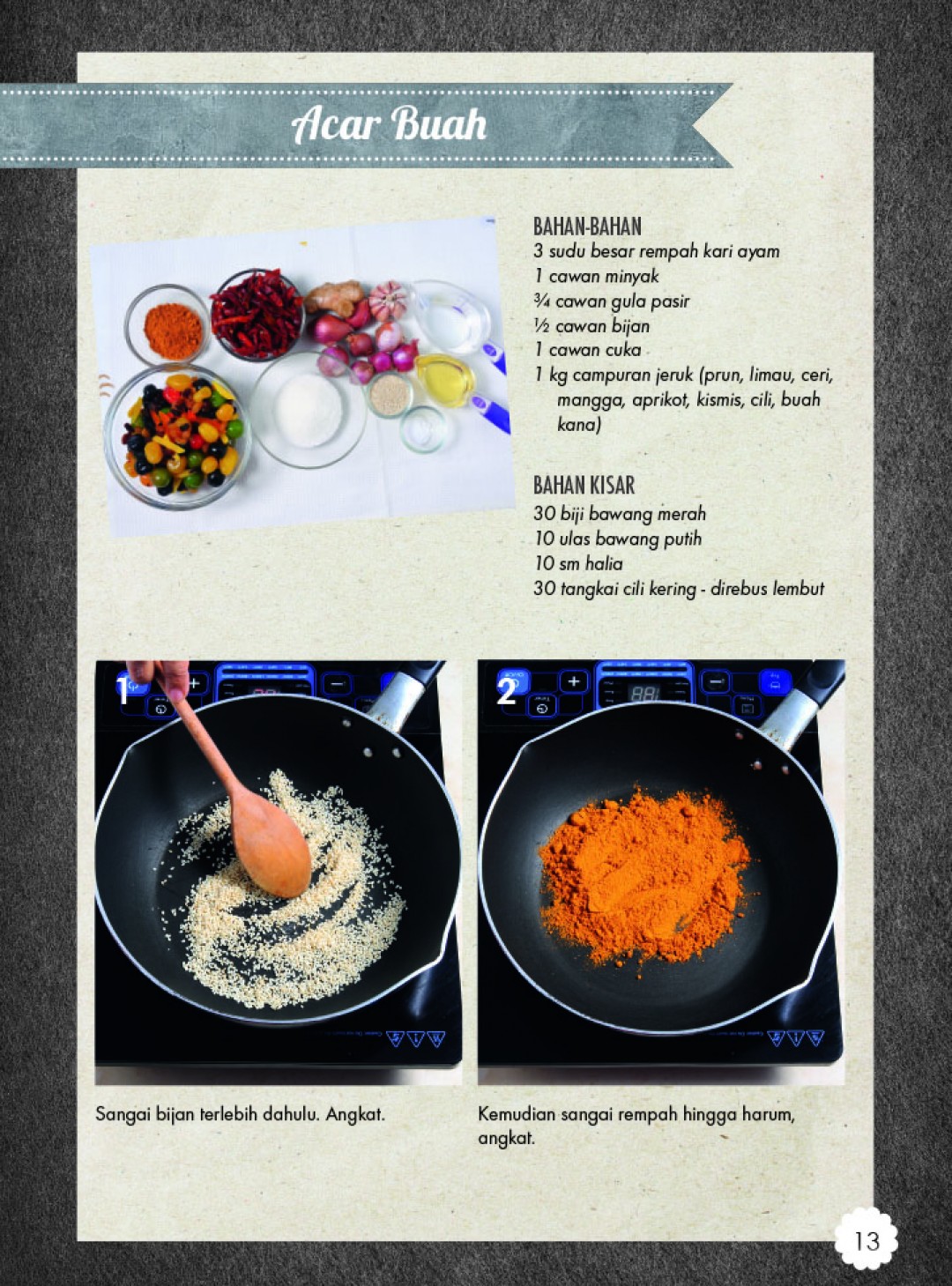 Acar Buah

BAHAN-BAHAN
3 sudu besar rempah kari ayam
1 cawan minyak
¾ cawan gula pasir
½ cawan bijan
1 cawan cuka
1 kg campuran jeruk (prun, limau, ceri, mangga, aprikot, kismis, cili, buah kana)

BAHAN KISAR
30 biji bawang merah
10 ulas bawang putih
10 sm halia
30 tangkai cili kering - direbus lembut

1

2

Sangai bijan terlebih dahulu. Angkat.

Kemudian sangai rempah hingga harum, angkat.

13