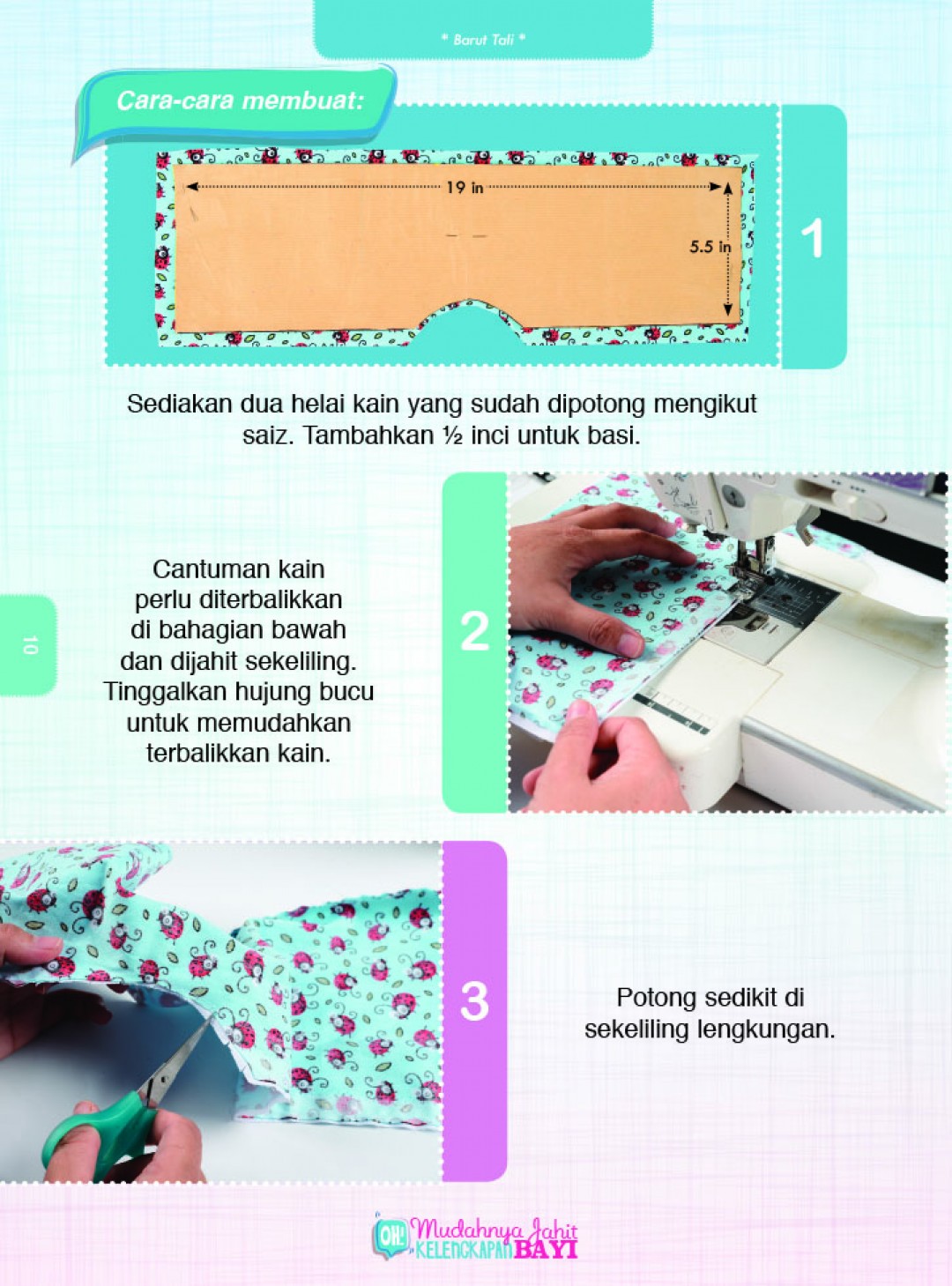 * Barut Tali *

Cara-cara membuat:

19 in

5.5 in

1

Sediakan dua helai kain yang sudah dipotong mengikut saiz. Tambahkan ½ inci untuk basi.

10

Cantuman kain perlu diterbalikkan di bahagian bawah dan dijahit sekeliling. Tinggalkan hujung bucu untuk memudahkan terbalikkan kain.

2

3

Potong sedikit di sekeliling lengkungan.

OH! Mudahnya Jahit KELENGKAPAN BAYI