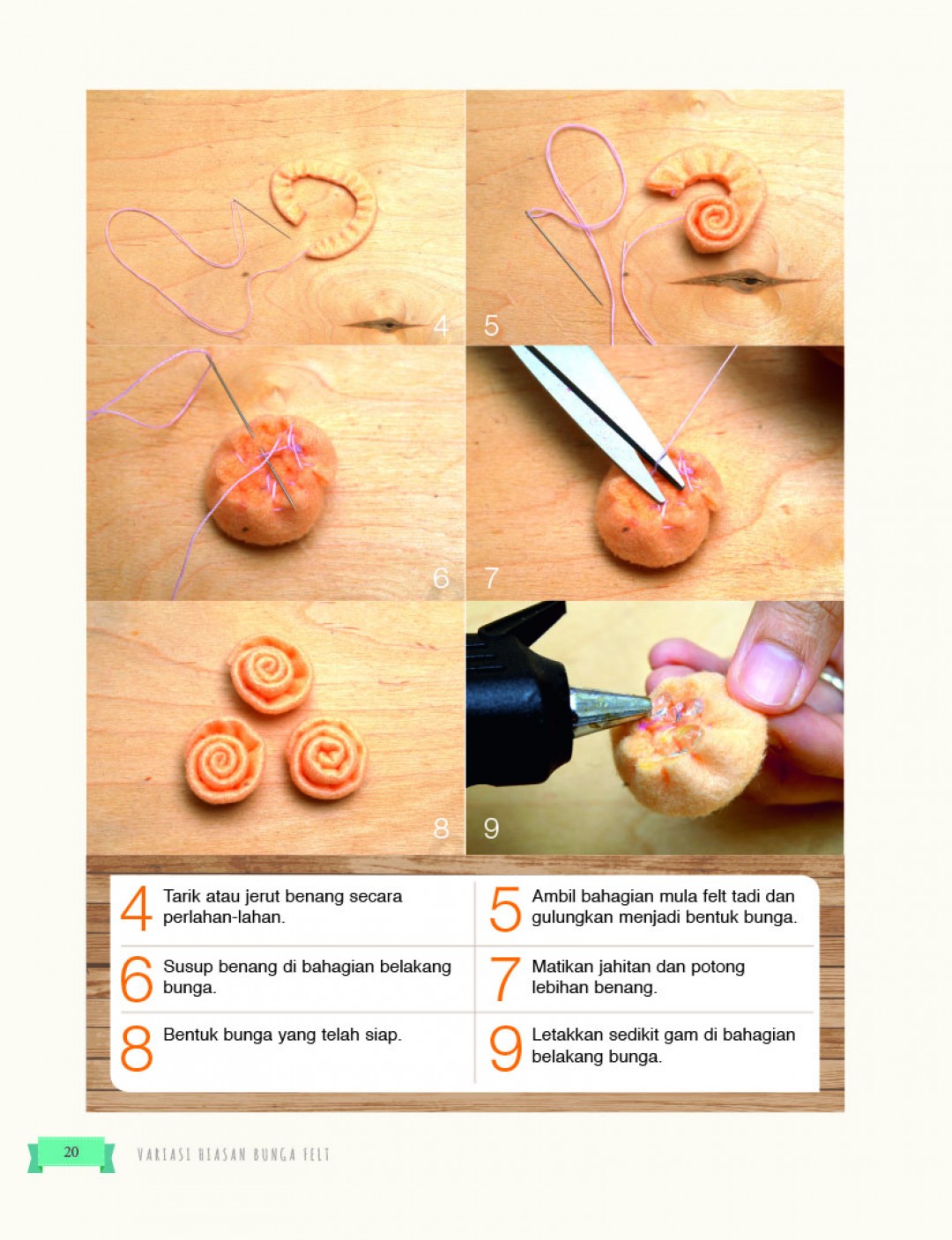 4

5

6

7

8

9

4 Tarik atau jerut benang secara perlahan-lahan.

5 Ambil bahagian mula felt tadi dan gulungkan menjadi bentuk bunga.

6 Susup benang di bahagian belakang bunga.

7 Matikan jahitan dan potong lebihan benang.

8 Bentuk bunga yang telah siap.

9 Letakkan sedikit gam di bahagian belakang bunga.

20 VARIASI HIASAN BUNGA FELT